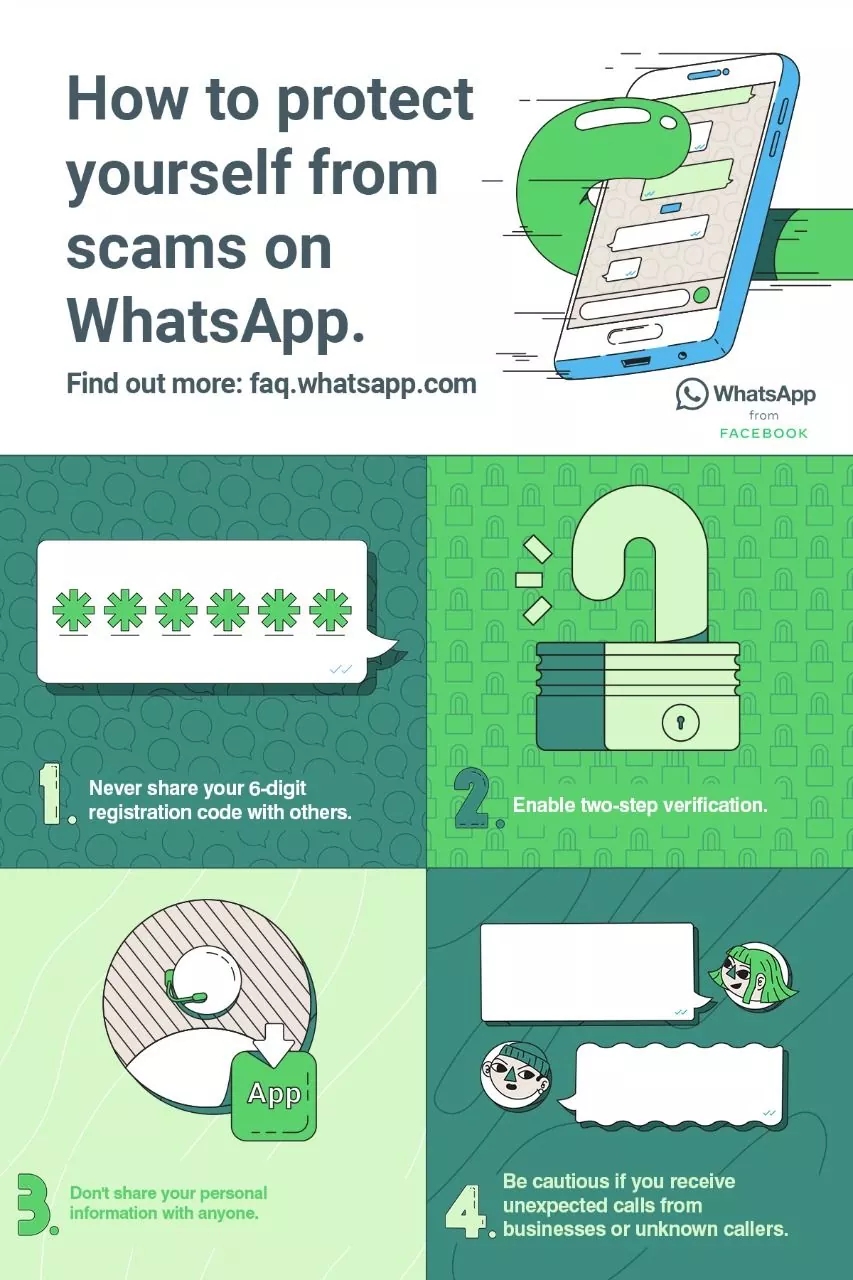 How to protect yourself from scams on WhatsApp.

Find out more: faq.whatsapp.com

WhatsApp
from
FACEBOOK

******

1. Never share your 6-digit registration code with others.

2. Enable two-step verification.

App

3. Don't share your personal information with anyone.

4. Be cautious if you receive unexpected calls from businesses or unknown callers.