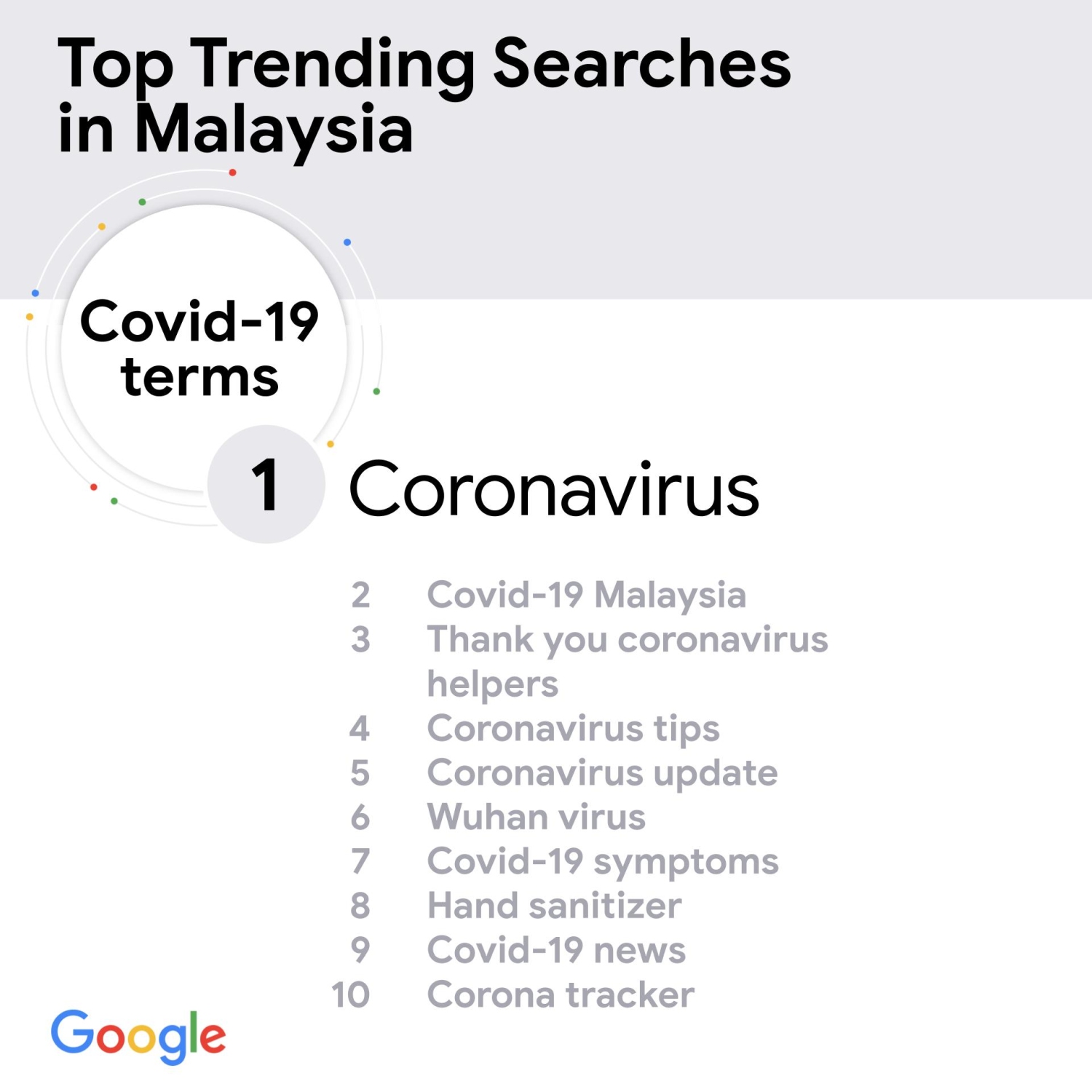 Top Trending Searches in Malaysia

Covid-19 terms

1 Coronavirus

2 Covid-19 Malaysia
3 Thank you coronavirus helpers
4 Coronavirus tips
5 Coronavirus update
6 Wuhan virus
7 Covid-19 symptoms
8 Hand sanitizer
9 Covid-19 news
10 Corona tracker

Google