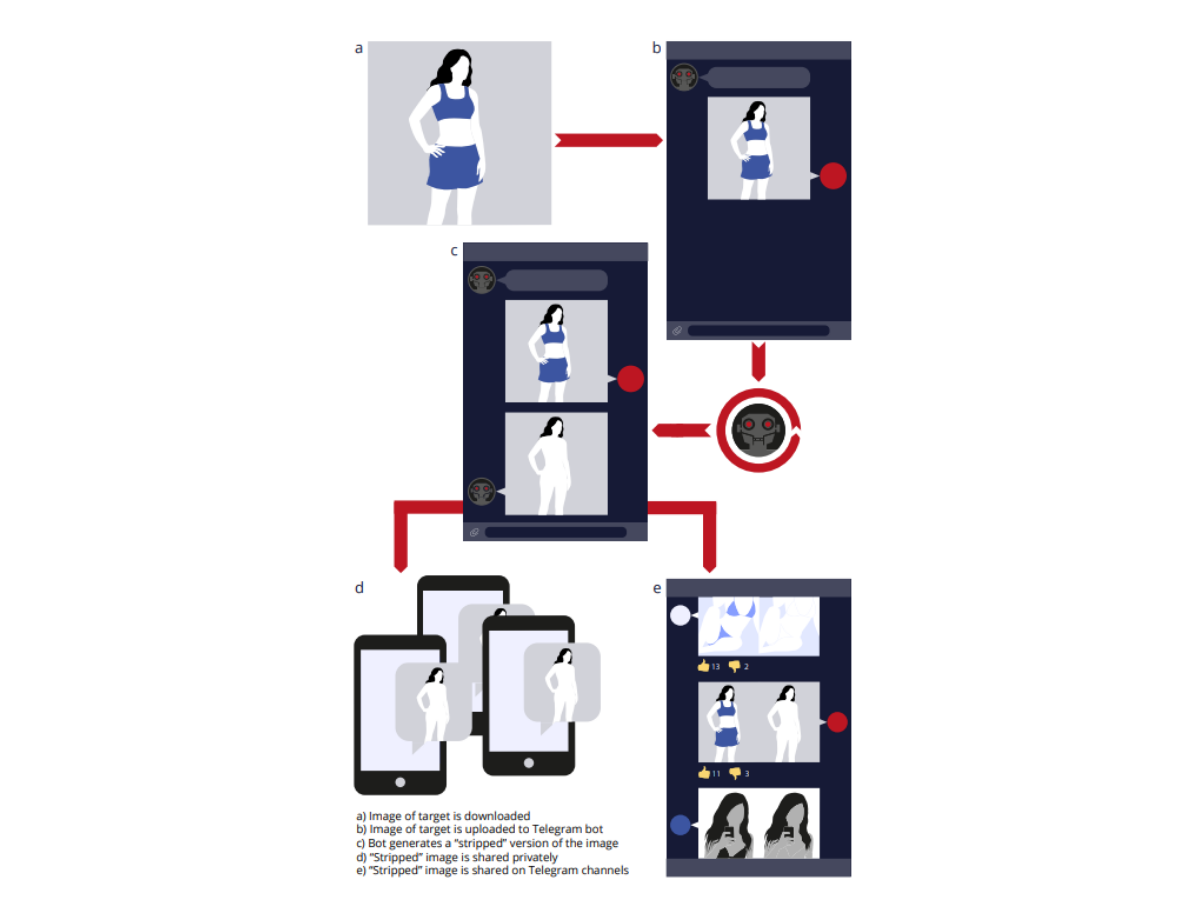 a

b

c

d

e

13 2

11 3

a) Image of target is downloaded
b) Image of target is uploaded to Telegram bot
c) Bot generates a "stripped" version of the image
d) "Stripped" image is shared privately
e) "Stripped" image is shared on Telegram channels