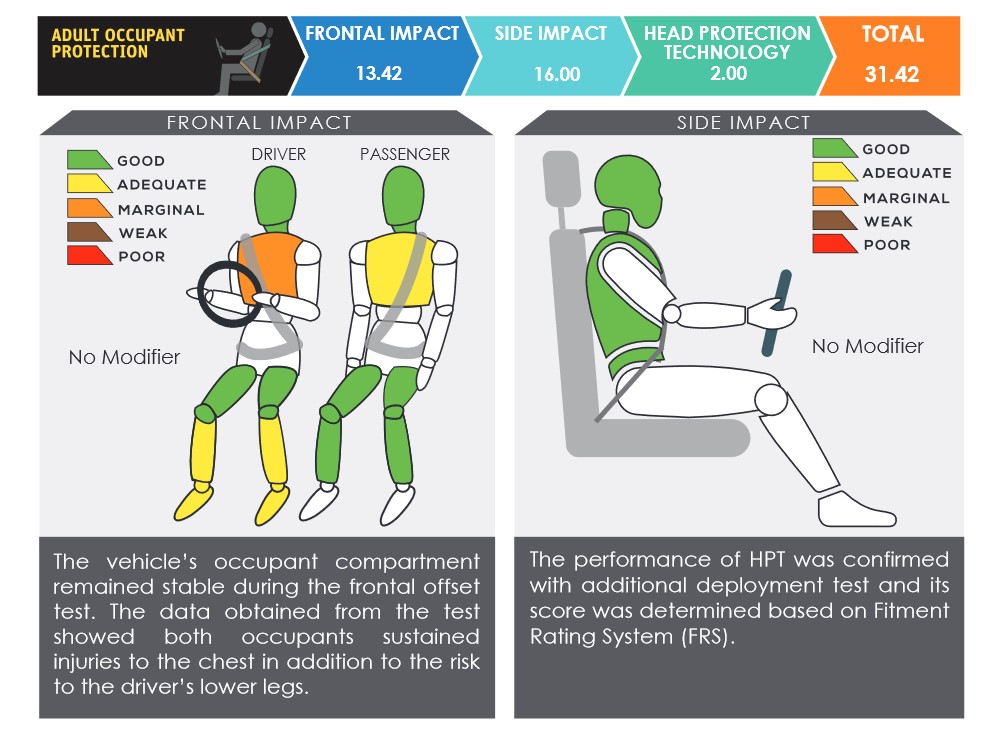 ADULT OCCUPANT PROTECTION

FRONTAL IMPACT
13.42

SIDE IMPACT
16.00

HEAD PROTECTION TECHNOLOGY
2.00

TOTAL
31.42

FRONTAL IMPACT

GOOD
ADEQUATE
MARGINAL
WEAK
POOR

DRIVER

PASSENGER

No Modifier

The vehicle's occupant compartment remained stable during the frontal offset test. The data obtained from the test showed both occupants sustained injuries to the chest in addition to the risk to the driver's lower legs.

SIDE IMPACT

GOOD
ADEQUATE
MARGINAL
WEAK
POOR

No Modifier

The performance of HPT was confirmed with additional deployment test and its score was determined based on Fitment Rating System (FRS).