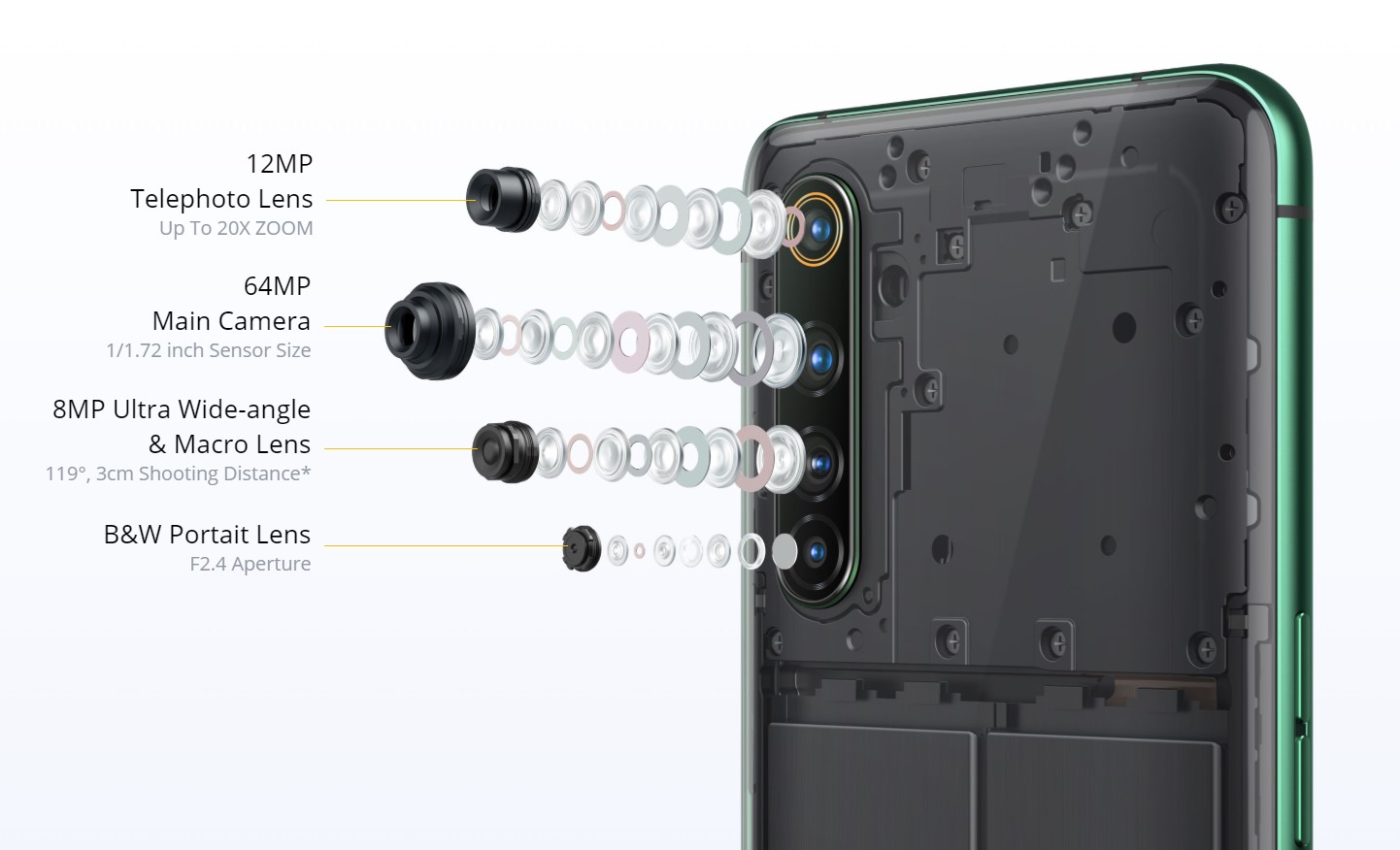 12MP
Telephoto Lens
Up To 20X ZOOM

64MP
Main Camera
1/1.72 inch Sensor Size

8MP Ultra Wide-angle
& Macro Lens
119°, 3cm Shooting Distance*

B&W Portait Lens
F2.4 Aperture