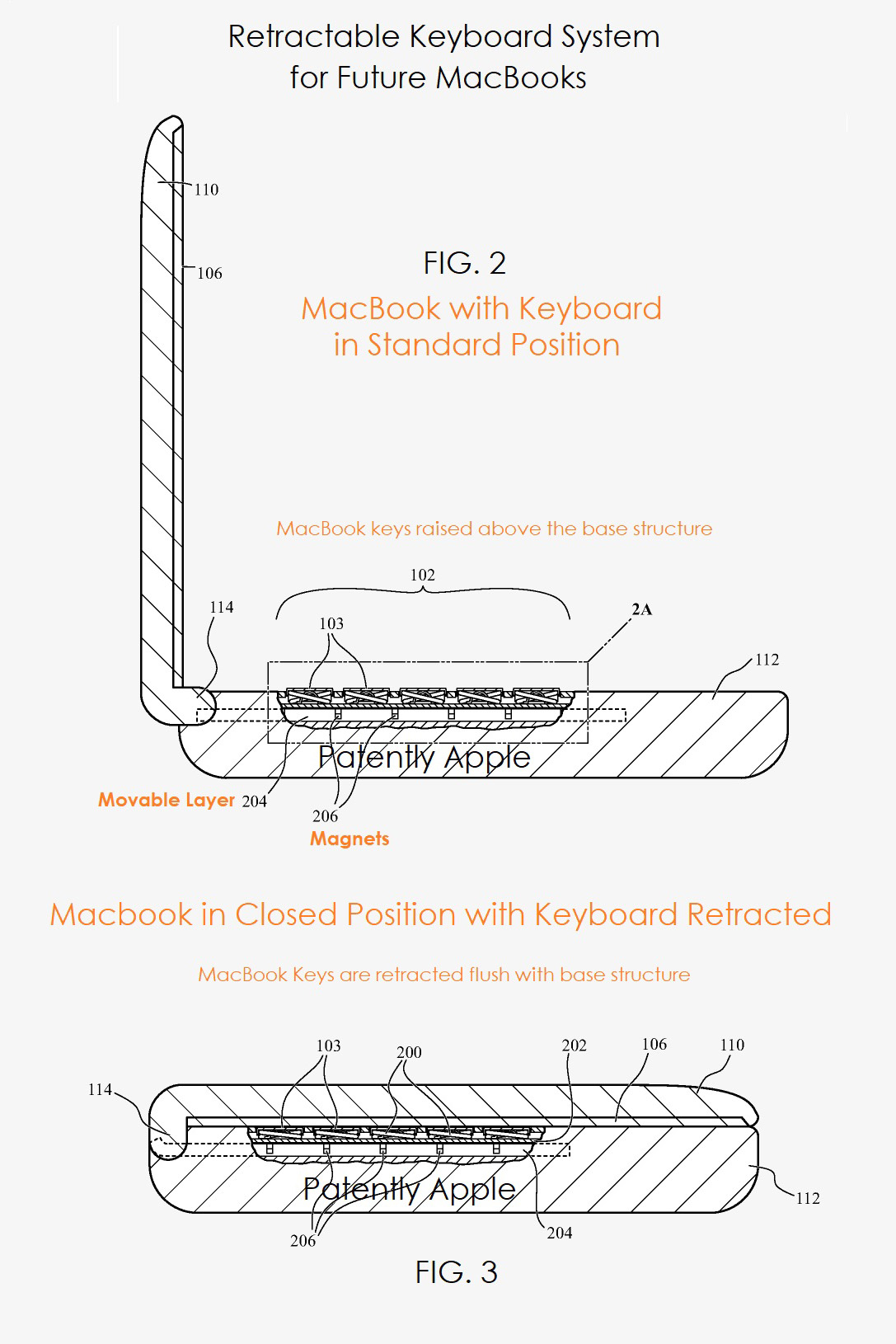 Retractable Keyboard System for Future MacBooks

110

106

FIG. 2

MacBook with Keyboard in Standard Position

MacBook keys raised above the base structure

102

114

103

2A

112

Patently Apple

Movable Layer 204

206

Magnets

Macbook in Closed Position with Keyboard Retracted

MacBook Keys are retracted flush with base structure

103

200

202

106

110

114

Patently Apple

112

206

204

FIG. 3