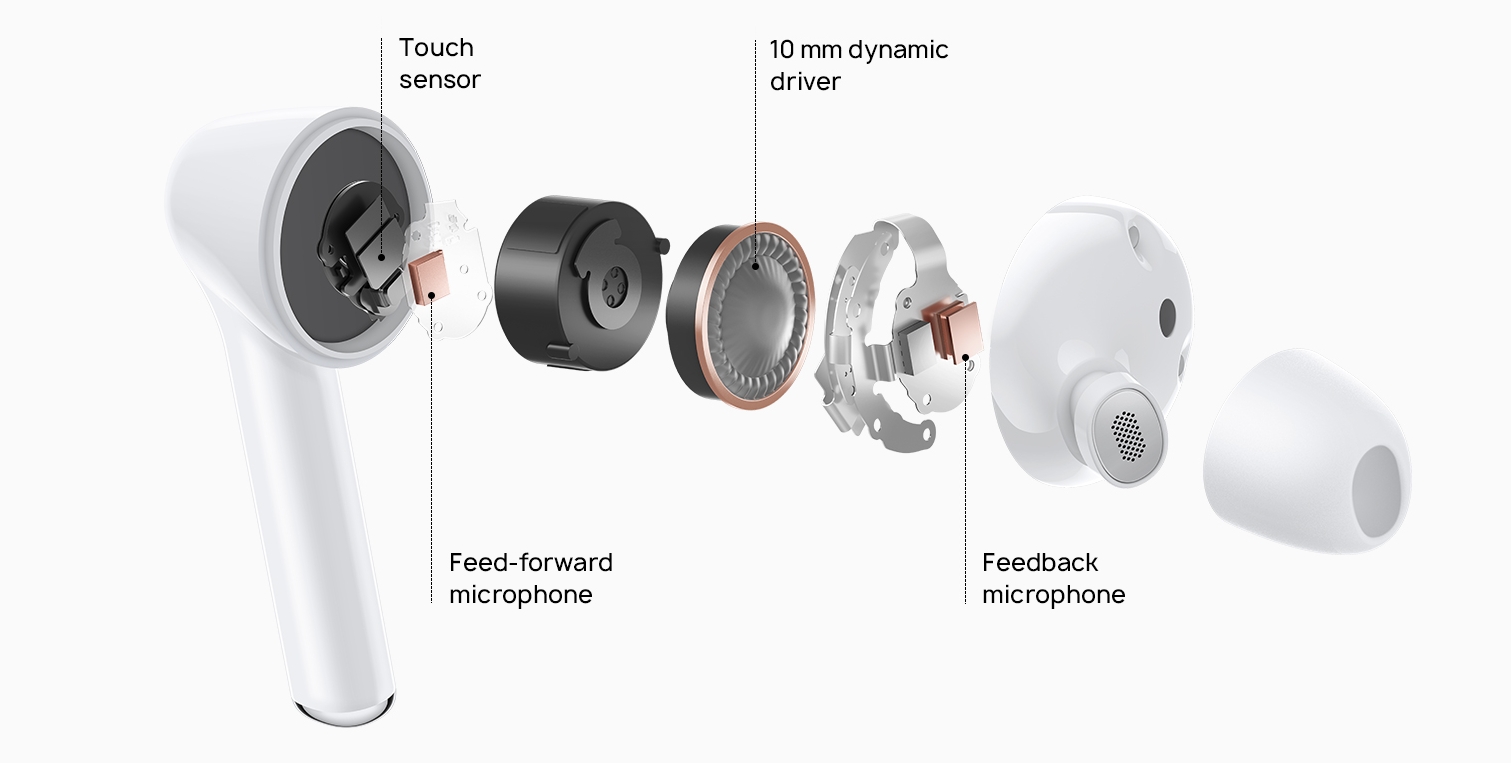 Touch sensor

10 mm dynamic driver

Feed-forward microphone

Feedback microphone