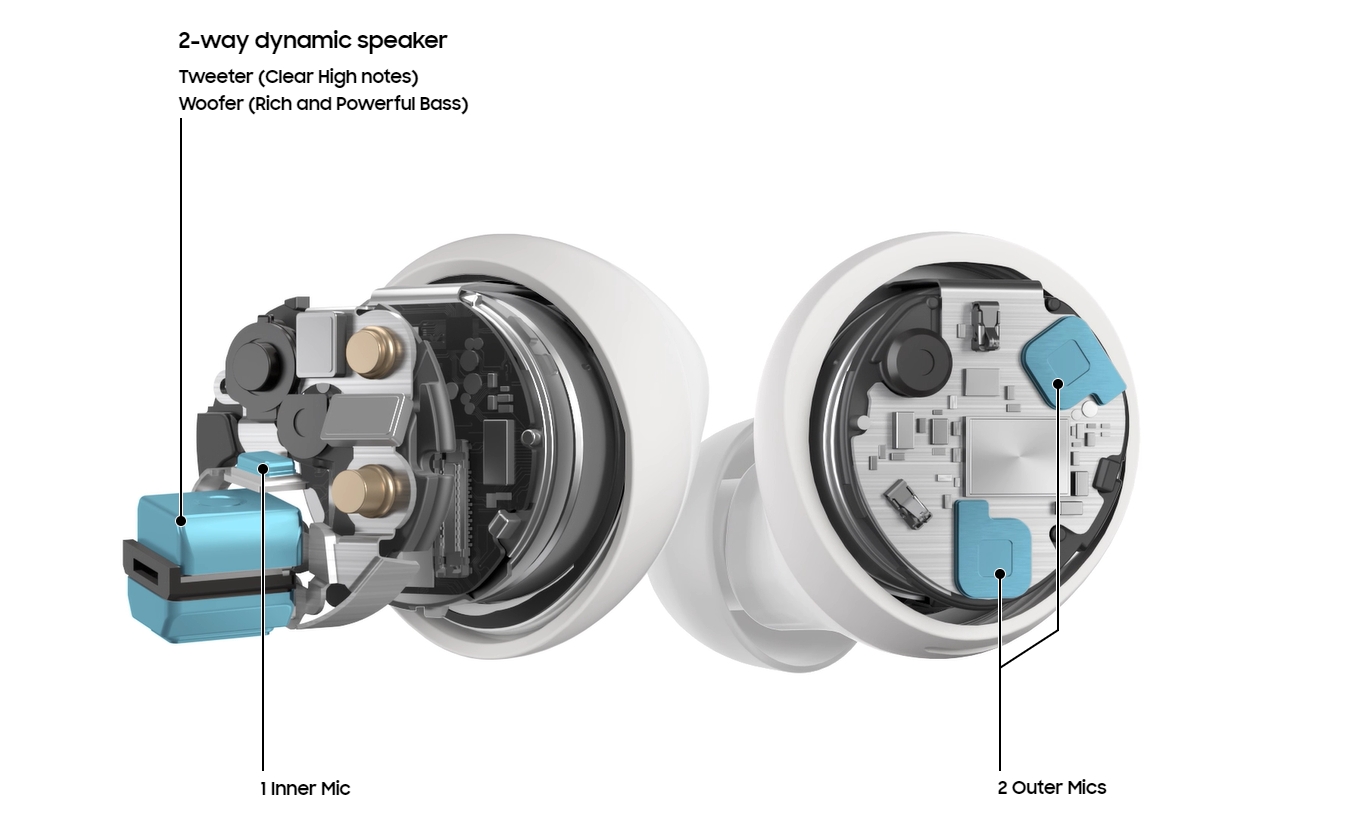 2-way dynamic speaker
Tweeter (Clear High notes)
Woofer (Rich and Powerful Bass)

1 Inner Mic

2 Outer Mics