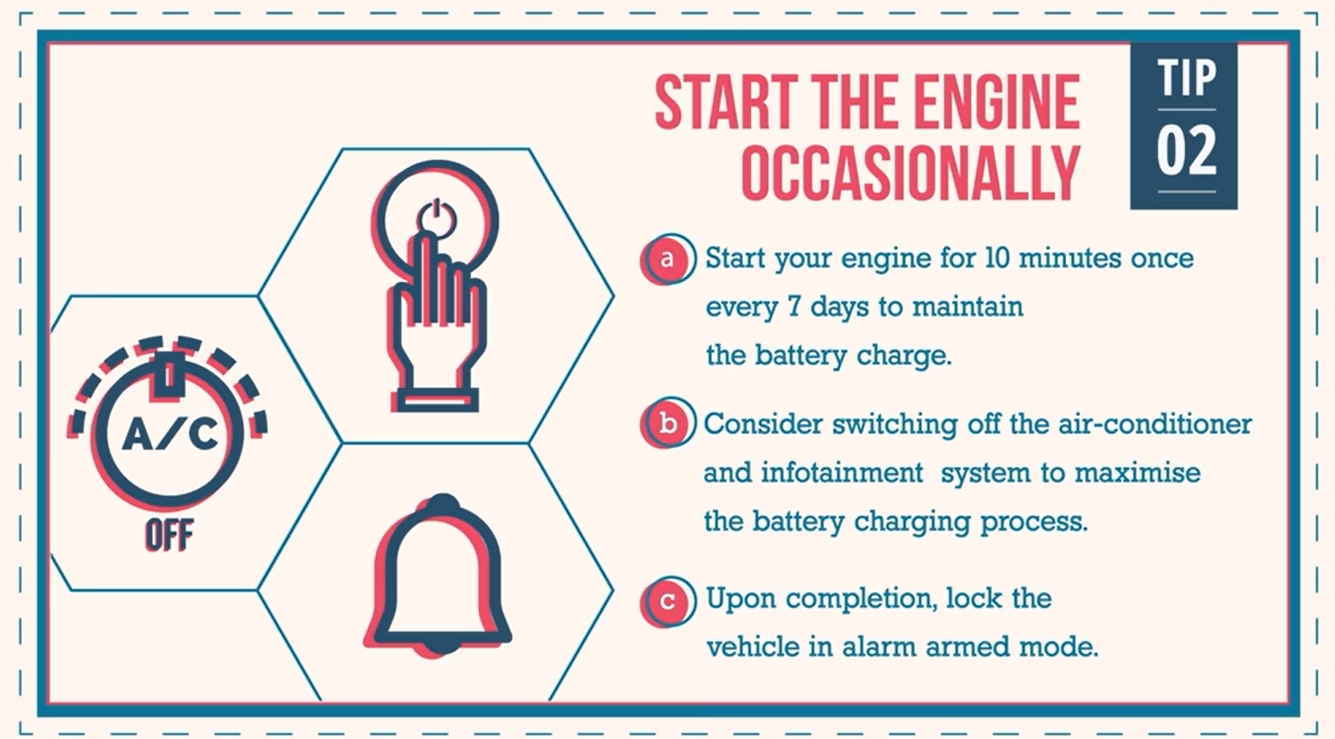 START THE ENGINE OCCASIONALLY

TIP 02

A/C
OFF

a Start your engine for 10 minutes once every 7 days to maintain the battery charge.

b Consider switching off the air-conditioner and infotainment system to maximise the battery charging process.

c Upon completion, lock the vehicle in alarm armed mode.