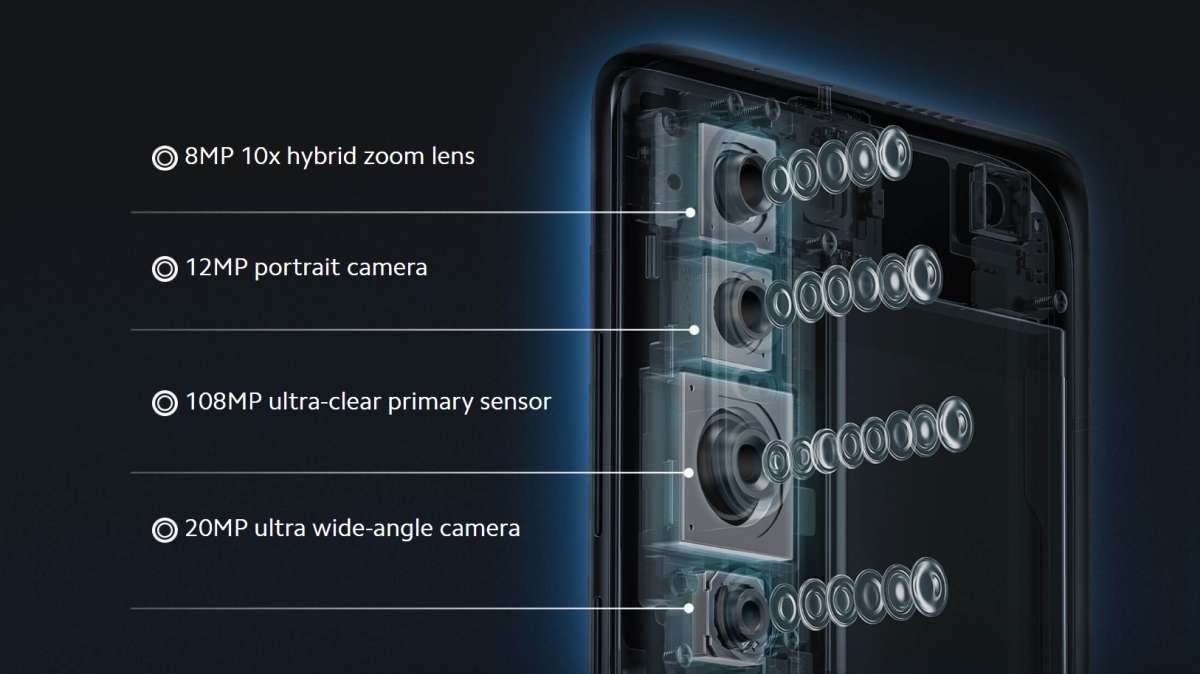 8MP 10x hybrid zoom lens

12MP portrait camera

108MP ultra-clear primary sensor

20MP ultra wide-angle camera