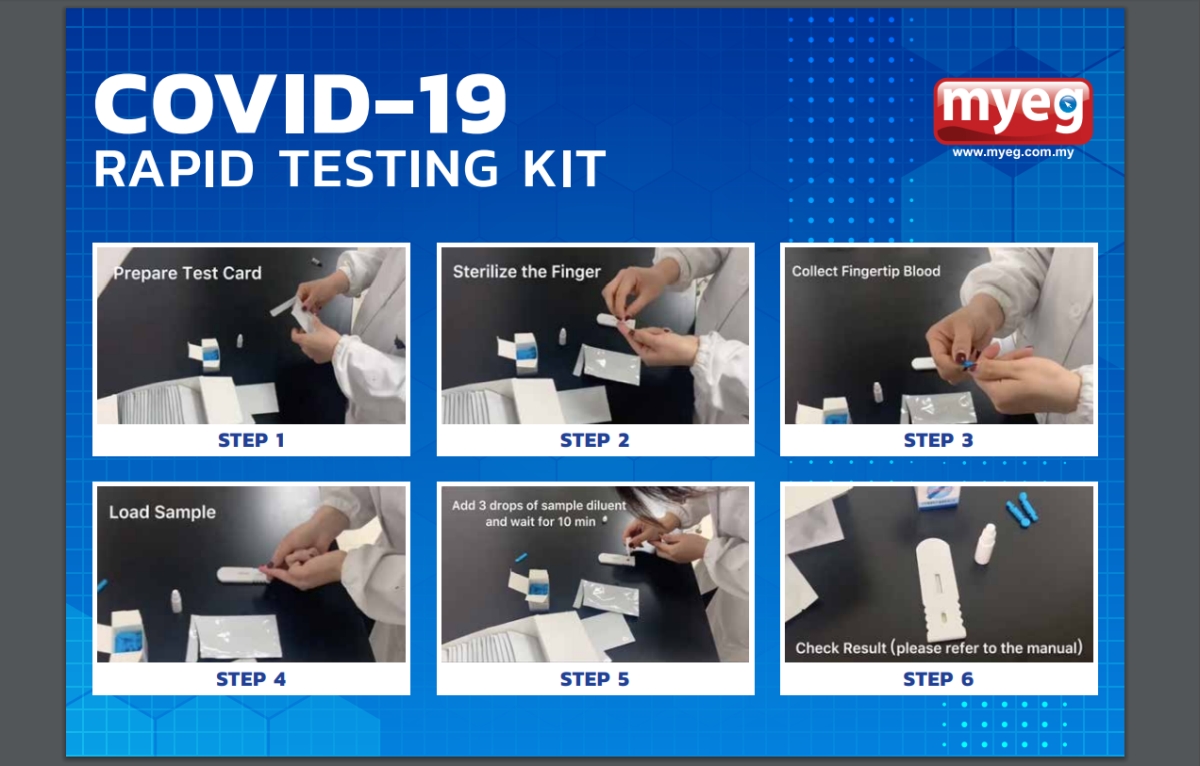 COVID-19
RAPID TESTING KIT

myeg
www.myeg.com.my

Prepare Test Card
STEP 1

Sterilize the Finger
STEP 2

Collect Fingertip Blood
STEP 3

Load Sample
STEP 4

Add 3 drops of sample diluent and wait for 10 min
STEP 5

Check Result (please refer to the manual)
STEP 6