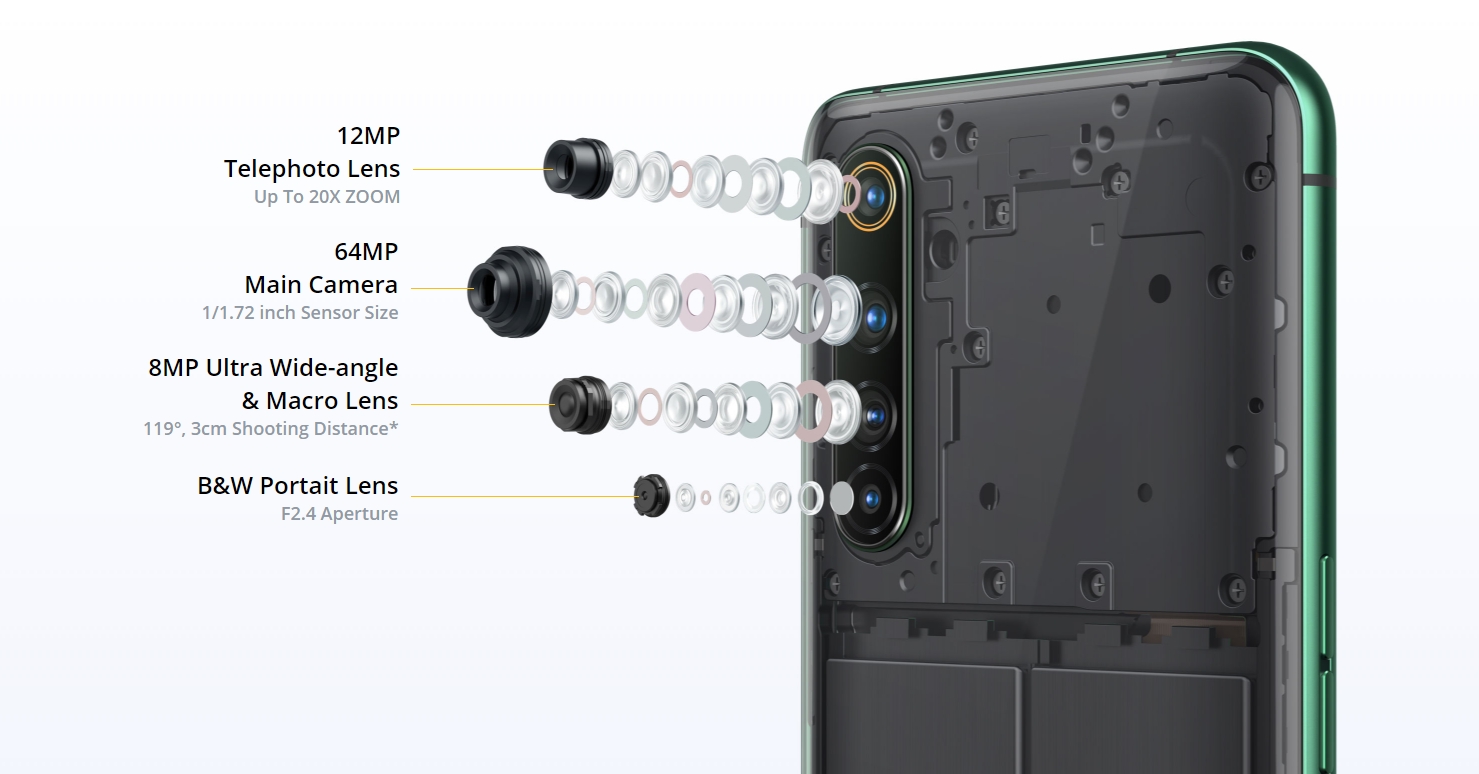 12MP
Telephoto Lens
Up To 20X ZOOM

64MP
Main Camera
1/1.72 inch Sensor Size

8MP Ultra Wide-angle
& Macro Lens
119°, 3cm Shooting Distance*

B&W Portait Lens
F2.4 Aperture