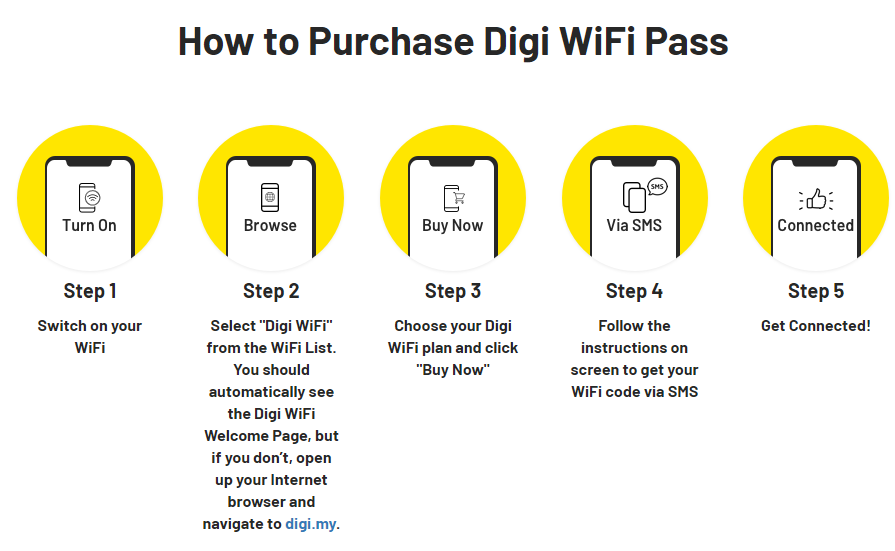 How to Purchase Digi WiFi Pass

Turn On

Step 1

Switch on your WiFi

Browse

Step 2

Select "Digi WiFi" from the WiFi List. You should automatically see the Digi WiFi Welcome Page, but if you don't, open up your Internet browser and navigate to digi.my.

Buy Now

Step 3

Choose your Digi WiFi plan and click "Buy Now"

SMS

Via SMS

Step 4

Follow the instructions on screen to get your WiFi code via SMS

Connected

Step 5

Get Connected!