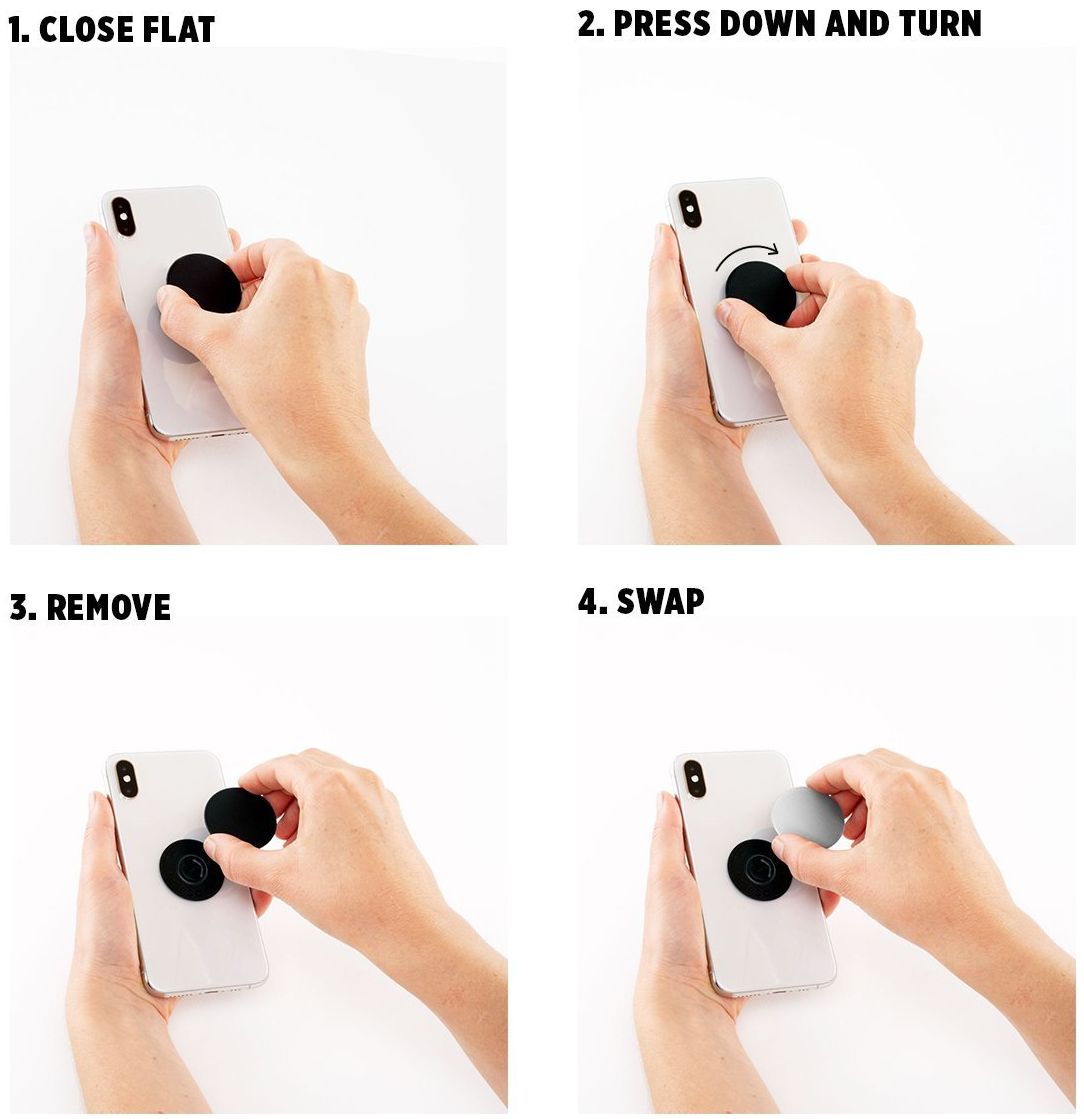 1. CLOSE FLAT

2. PRESS DOWN AND TURN

3. REMOVE

4. SWAP