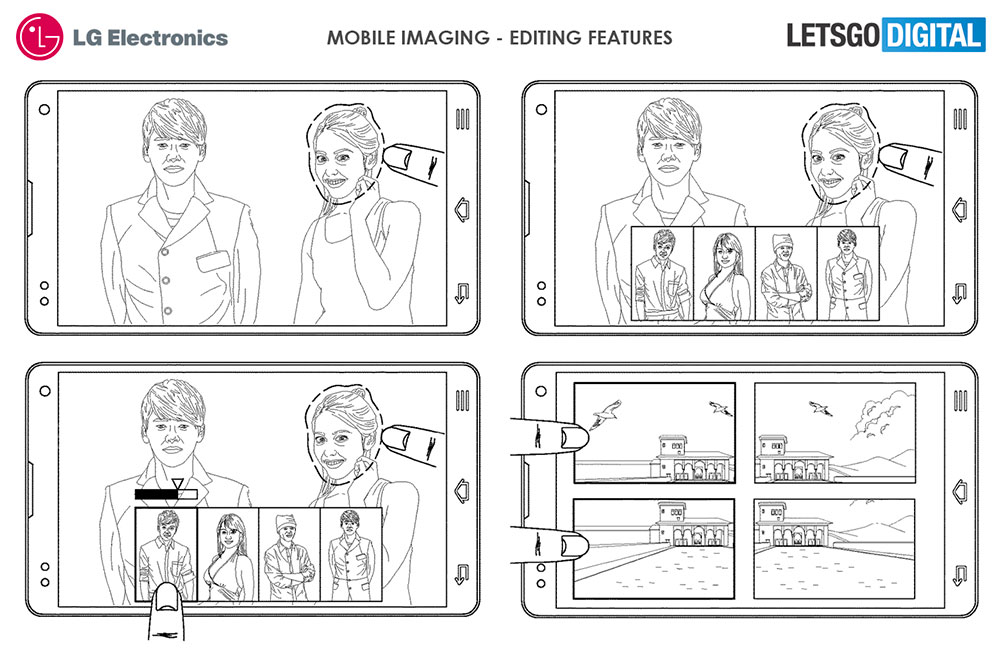 LG Electronics

MOBILE IMAGING - EDITING FEATURES

LETSGO DIGITAL