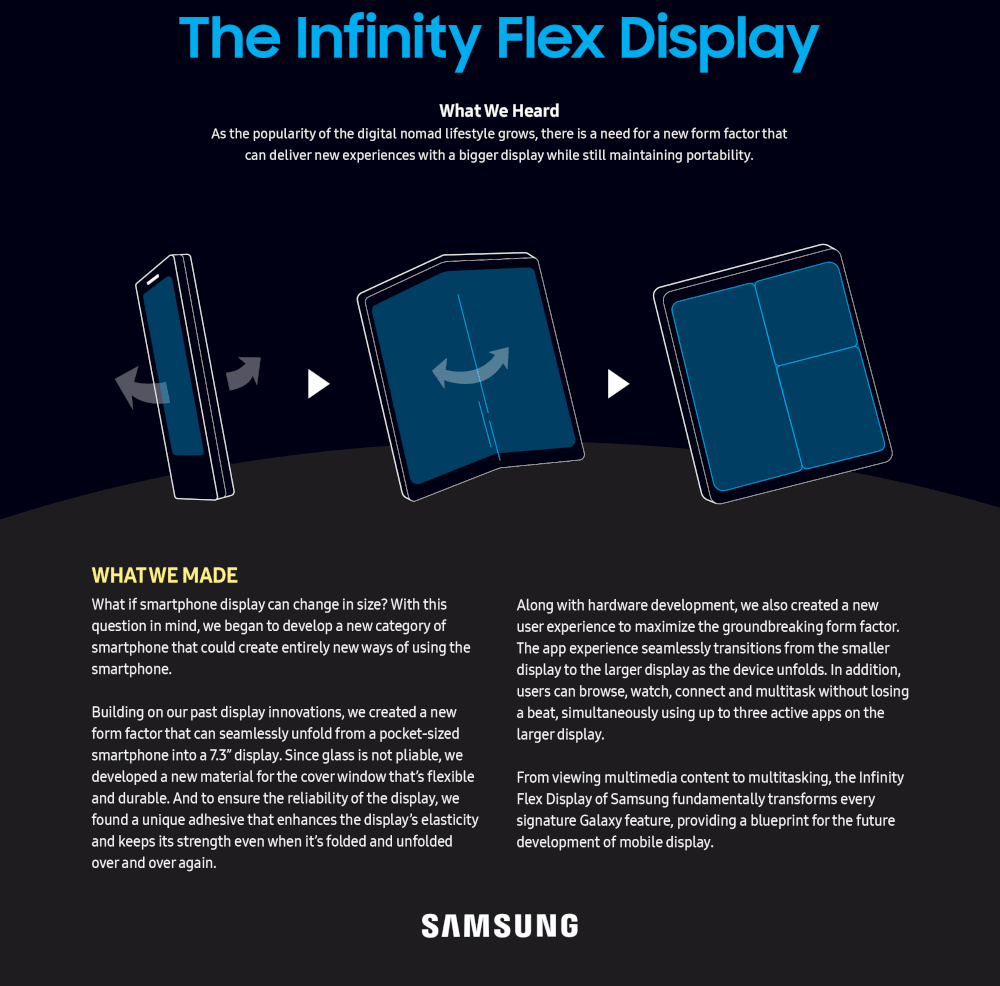 The Infinity Flex Display

What We Heard
As the popularity of the digital nomad lifestyle grows, there is a need for a new form factor that can deliver new experiences with a bigger display while still maintaining portability.

WHAT WE MADE
What if smartphone display can change in size? With this question in mind, we began to develop a new category of smartphone that could create entirely new ways of using the smartphone.

Building on our past display innovations, we created a new form factor that can seamlessly unfold from a pocket-sized smartphone into a 7.3" display. Since glass is not pliable, we developed a new material for the cover window that's flexible and durable. And to ensure the reliability of the display, we found a unique adhesive that enhances the display's elasticity and keeps its strength even when it's folded and unfolded over and over again.

Along with hardware development, we also created a new user experience to maximize the groundbreaking form factor. The app experience seamlessly transitions from the smaller display to the larger display as the device unfolds. In addition, users can browse, watch, connect and multitask without losing a beat, simultaneously using up to three active apps on the larger display.

From viewing multimedia content to multitasking, the Infinity Flex Display of Samsung fundamentally transforms every signature Galaxy feature, providing a blueprint for the future development of mobile display.

SAMSUNG