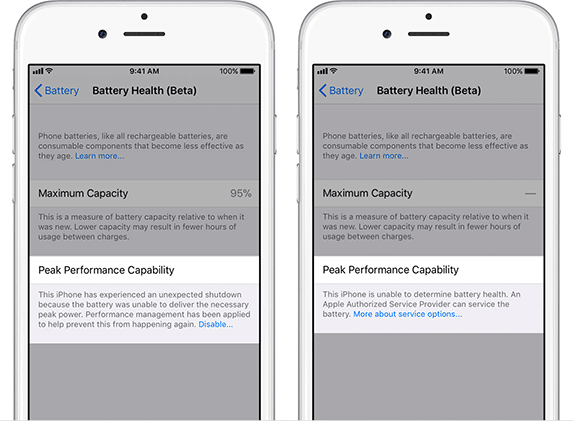 9:41 AM
100%

Battery
Battery Health (Beta)

Phone batteries, like all rechargeable batteries, are consumable components that become less effective as they age. Learn more...

Maximum Capacity
95%

This is a measure of battery capacity relative to when it was new. Lower capacity may result in fewer hours of usage between charges.

Peak Performance Capability

This iPhone has experienced an unexpected shutdown because the battery was unable to deliver the necessary peak power. Performance management has been applied to help prevent this from happening again. Disable...

9:41 AM
100%

Battery
Battery Health (Beta)

Phone batteries, like all rechargeable batteries, are consumable components that become less effective as they age. Learn more...

Maximum Capacity
—

This is a measure of battery capacity relative to when it was new. Lower capacity may result in fewer hours of usage between charges.

Peak Performance Capability

This iPhone is unable to determine battery health. An Apple Authorized Service Provider can service the battery. More about service options...