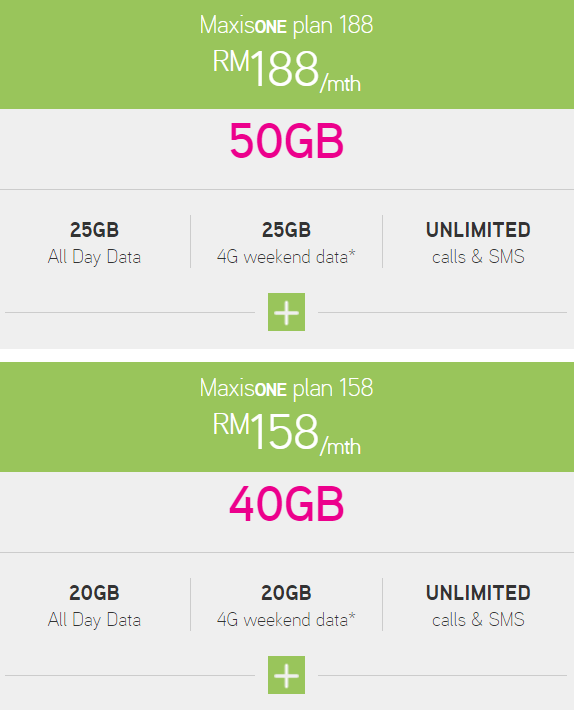 MaxisONE plan 188
RM188/mth

50GB

25GB
All Day Data

25GB
4G weekend data*

UNLIMITED
calls & SMS

+

MaxisONE plan 158
RM158/mth

40GB

20GB
All Day Data

20GB
4G weekend data*

UNLIMITED
calls & SMS

+