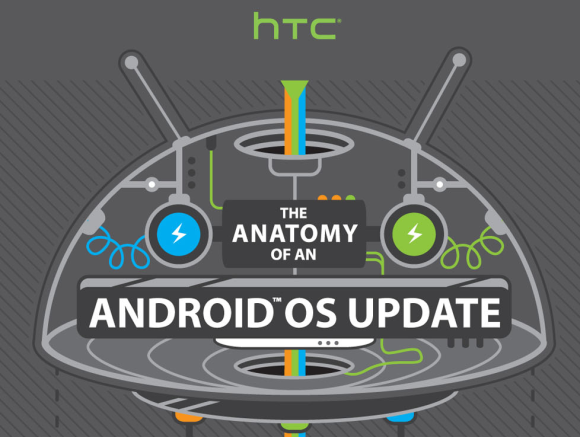 htc

THE ANATOMY OF AN

ANDROID™ OS UPDATE