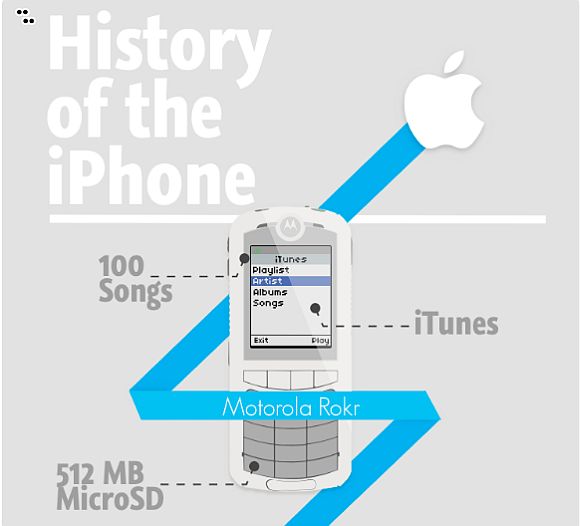 History of the iPhone

100 Songs

iTunes
Playlist
Artist
Albums
Songs
Exit
Play

iTunes

Motorola Rokr

512 MB MicroSD